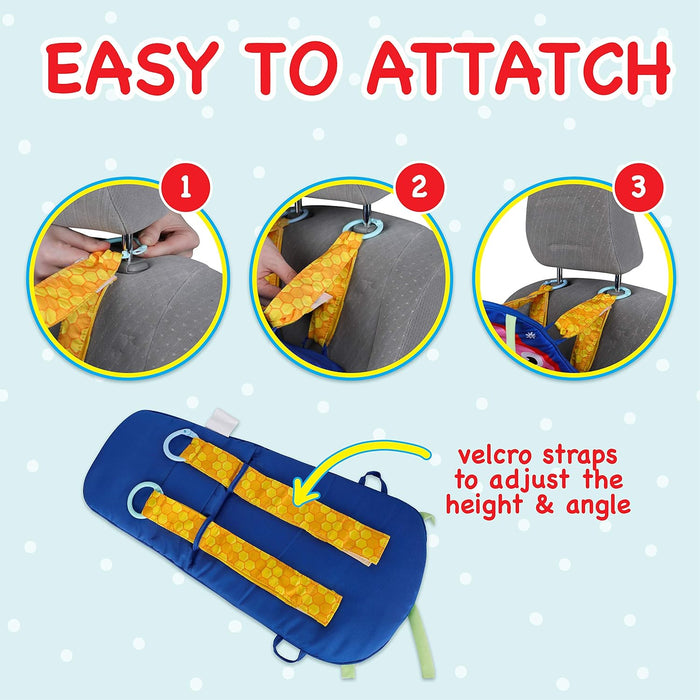 EASY TO ATTATCH

1

2

3

velcro straps to adjust the height & angle